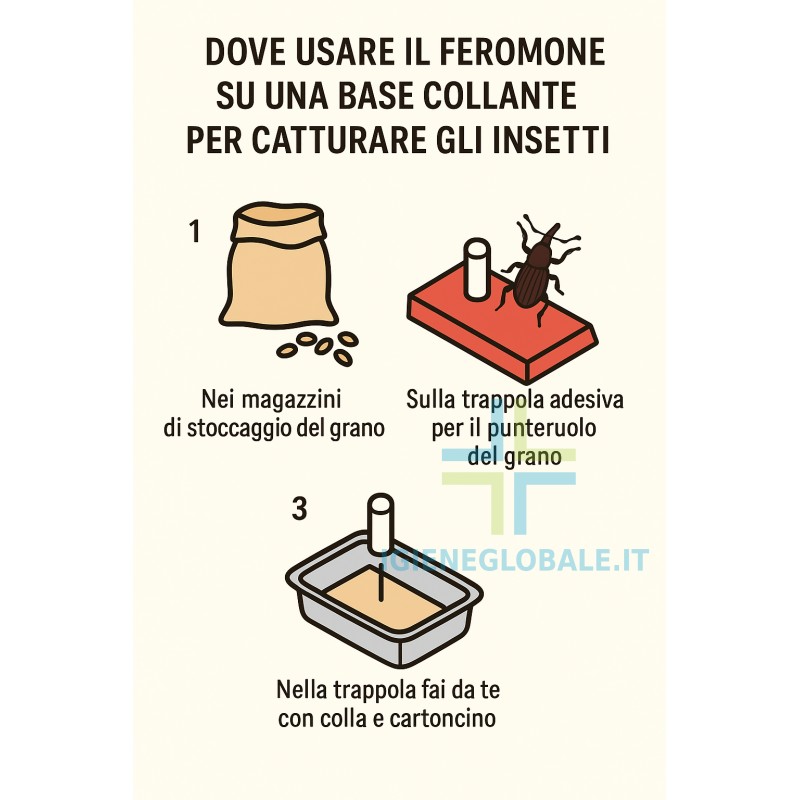 DOVE USARE IL FEROMONE SU UNA BASE COLLANTE PER CATTURARE GLI INSETTI

1

Nei magazzini di stoccaggio del grano

Sulla trappola adesiva per il punteruolo del grano

3

IGIENEGLOBALE.IT

Nella trappola fai da te con colla e cartoncino