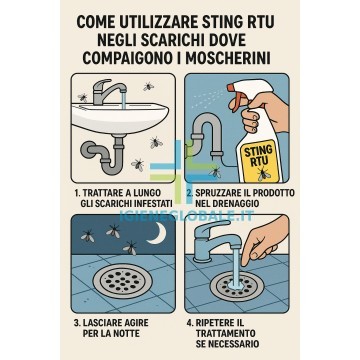 COME UTILIZZARE STING RTU NEGLI SCARICHI DOVE COMPAIGONO I MOSCHERINI

STING RTU

1. TRATTARE A LUNGO GLI SCARICHI INFESTATI

2. SPRUZZARE IL PRODOTTO NEL DRENAGGIO

IGIENEGLOBALE.IT

3. LASCIARE AGIRE PER LA NOTTE

4. RIPETERE IL TRATTAMENTO SE NECESSARIO