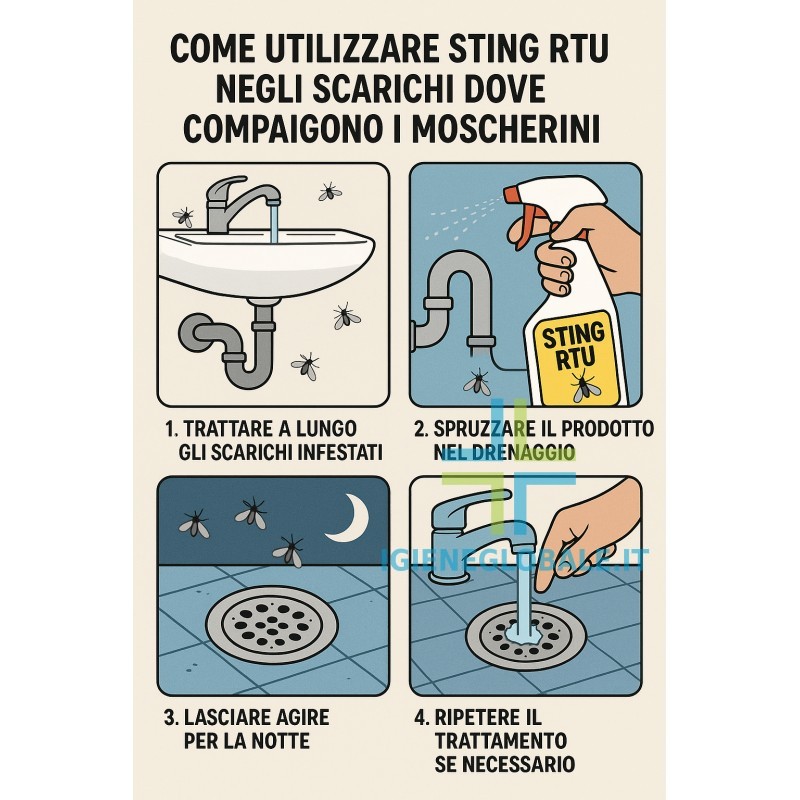 COME UTILIZZARE STING RTU NEGLI SCARICHI DOVE COMPAIGONO I MOSCHERINI

STING RTU

1. TRATTARE A LUNGO GLI SCARICHI INFESTATI

2. SPRUZZARE IL PRODOTTO NEL DRENAGGIO

IGIENEGLOBALE.IT

3. LASCIARE AGIRE PER LA NOTTE

4. RIPETERE IL TRATTAMENTO SE NECESSARIO